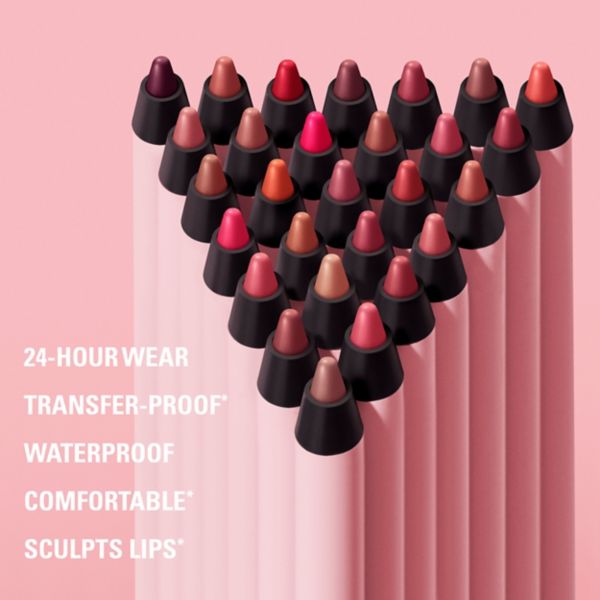 24-HOUR WEAR

TRANSFER-PROOF*

WATERPROOF

COMFORTABLE*

SCULPTS LIPS*